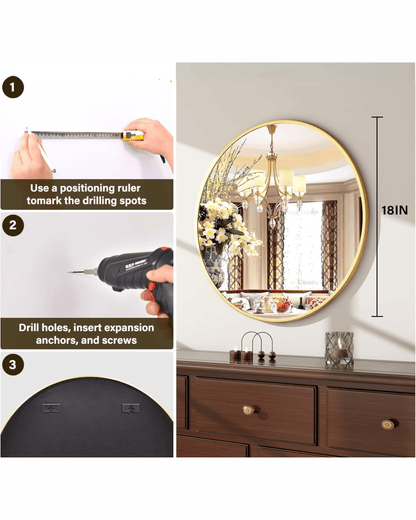 1

Use a positioning ruler tomark the drilling spots

2

Drill holes, insert expansion anchors, and screws

3

18IN